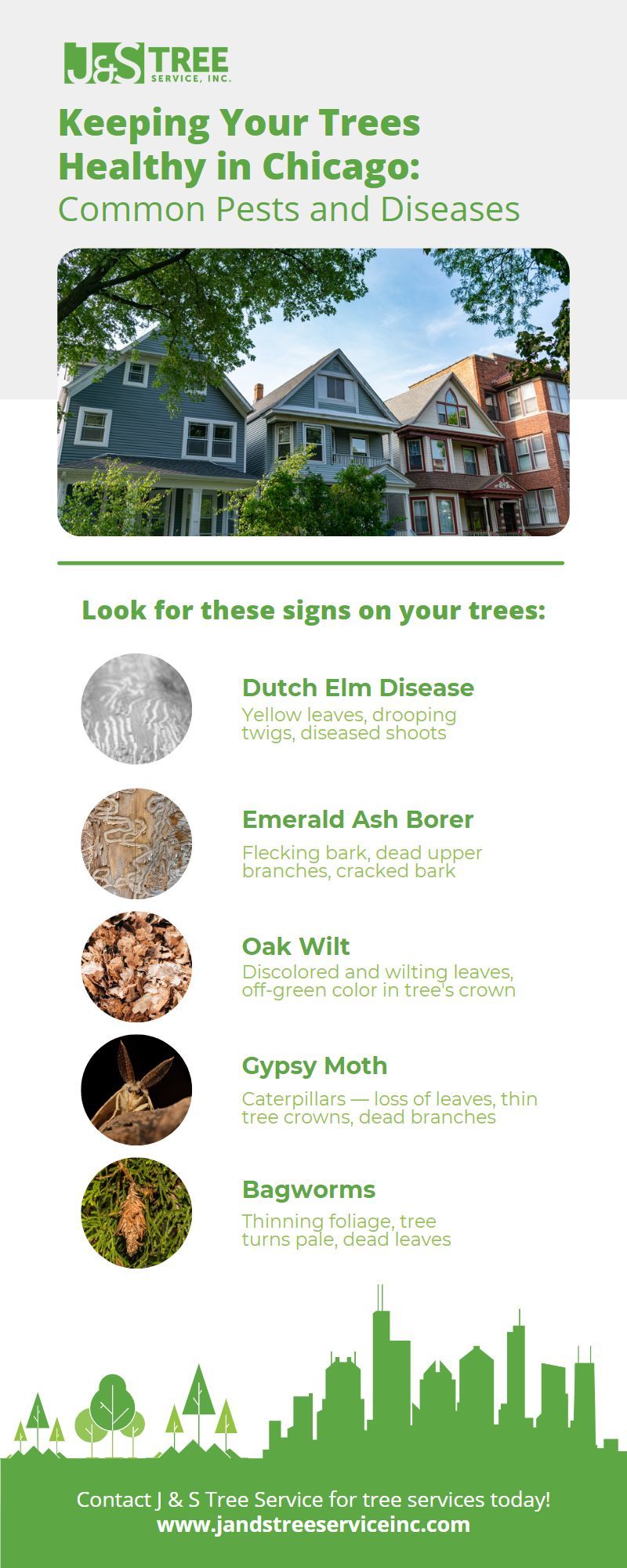 J&S TREE SERVICE, INC.

Keeping Your Trees Healthy in Chicago: Common Pests and Diseases

Look for these signs on your trees:

Dutch Elm Disease
Yellow leaves, drooping twigs, diseased shoots

Emerald Ash Borer
Flecking bark, dead upper branches, cracked bark

Oak Wilt
Discolored and wilting leaves, off-green color in tree's crown

Gypsy Moth
Caterpillars — loss of leaves, thin tree crowns, dead branches

Bagworms
Thinning foliage, tree turns pale, dead leaves

Contact J & S Tree Service for tree services today!
www.jandstreeserviceinc.com